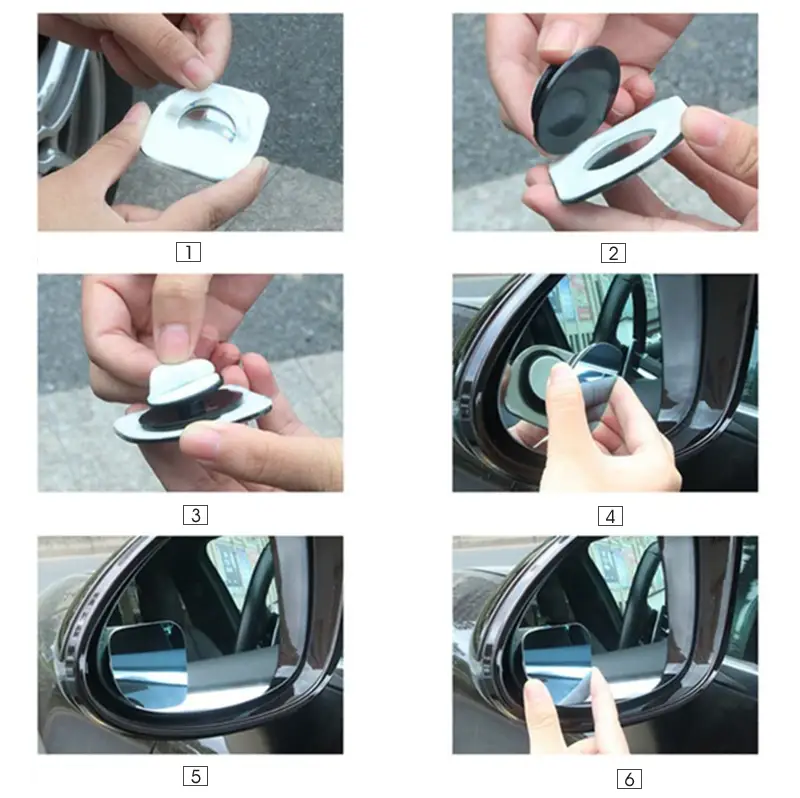 1

2

3

4

5

6