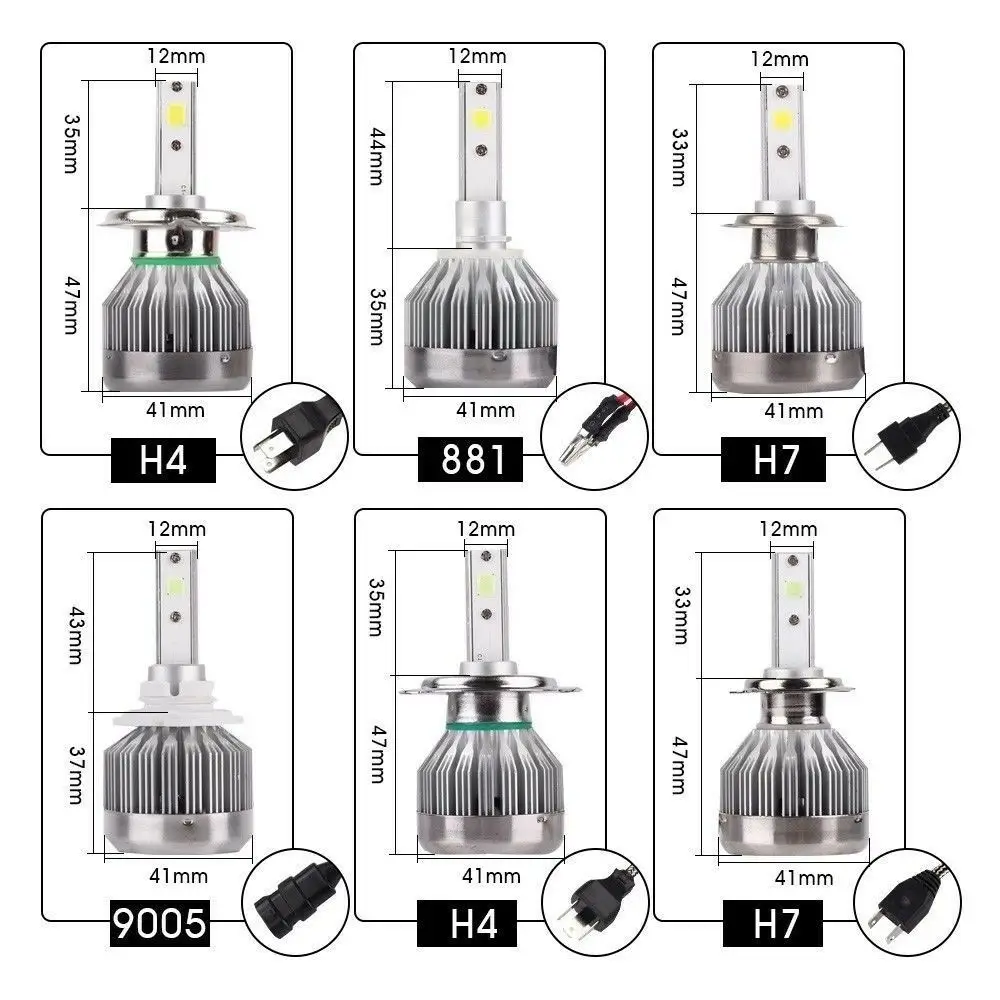 12mm
35mm
47mm
41mm
H4

12mm
44mm
35mm
41mm
881

12mm
33mm
47mm
41mm
H7

12mm
43mm
37mm
41mm
9005

12mm
35mm
47mm
41mm
H4

12mm
33mm
47mm
41mm
H7