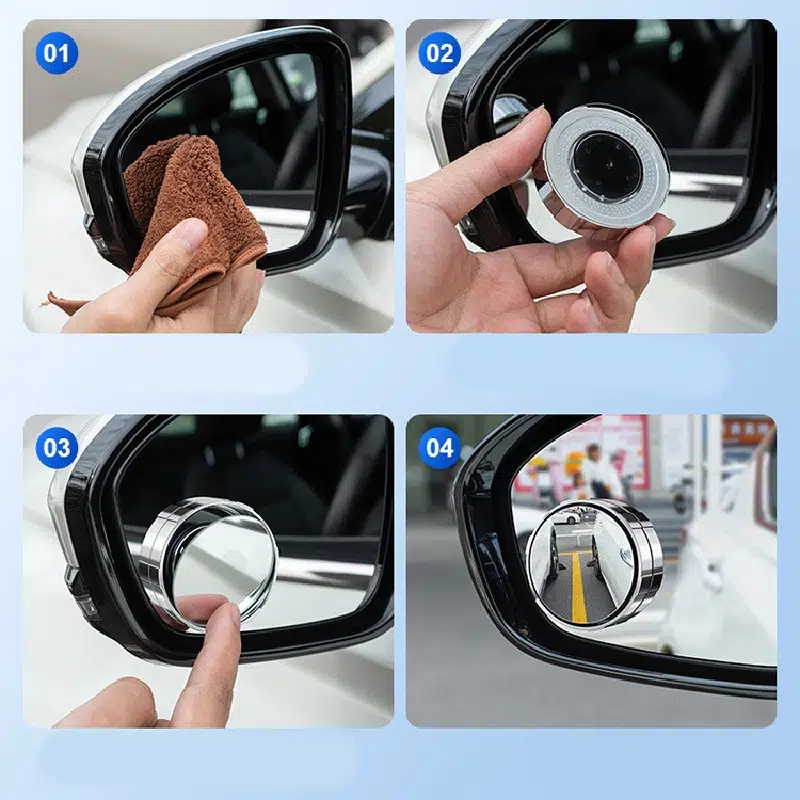 01

02

03

04