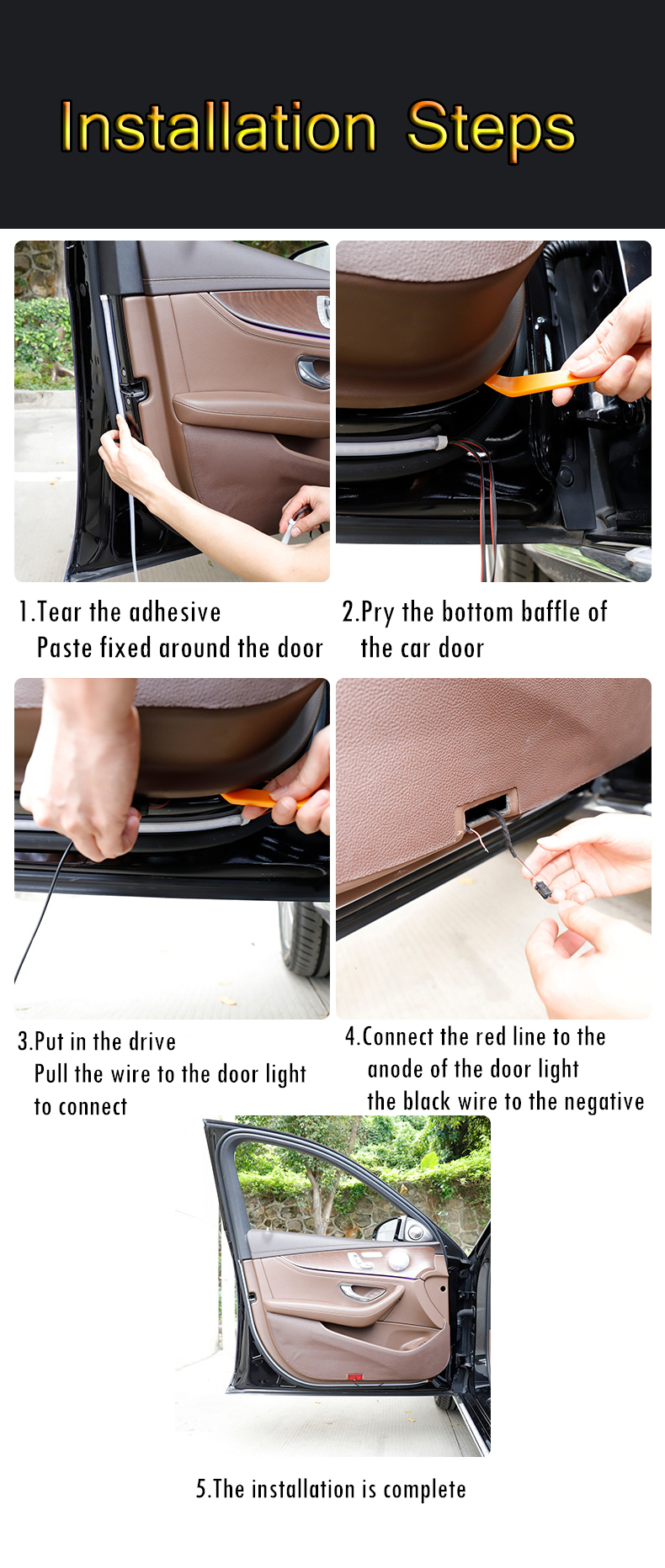 Installation Steps

1.Tear the adhesive
Paste fixed around the door

2.Pry the bottom baffle of the car door

3.Put in the drive
Pull the wire to the door light to connect

4.Connect the red line to the anode of the door light
the black wire to the negative

5.The installation is complete