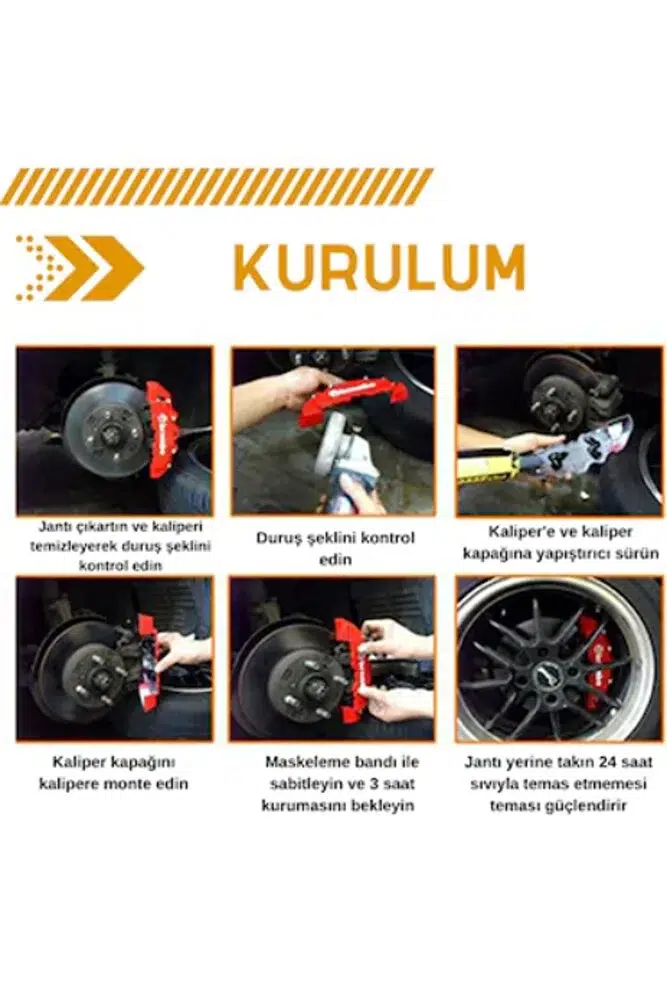 KURULUM

Jantı çıkartın ve kaliperi temizleyerek duruş şeklini kontrol edin

Duruş şeklini kontrol edin

Kaliper'e ve kaliper kapağına yapıştırıcı sürün

Kaliper kapağını kalipere monte edin

Maskeleme bandı ile sabitleyin ve 3 saat kurumasını bekleyin

Jantı yerine takın 24 saat sıvıyla temas etmemesi teması güçlendirir